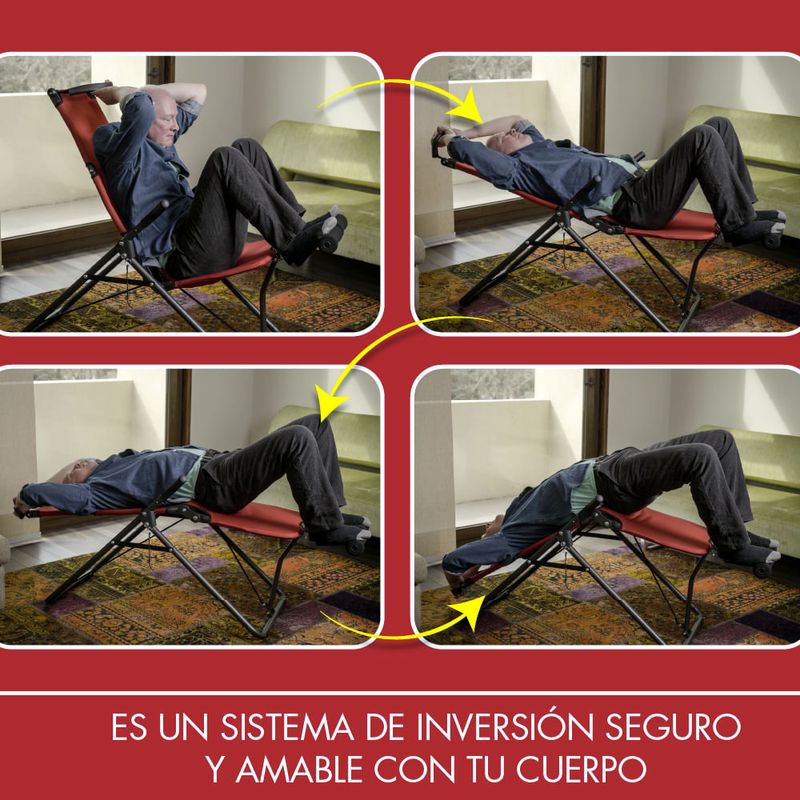 ES UN SISTEMA DE INVERSIÓN SEGURO
Y AMABLE CON TU CUERPO